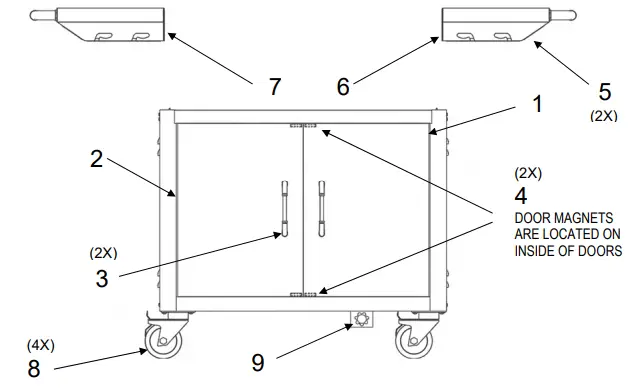 7

6

5
(2X)

1

2

(2X)
4
DOOR MAGNETS ARE LOCATED ON INSIDE OF DOORS

(2X)
3

(4X)
8

9