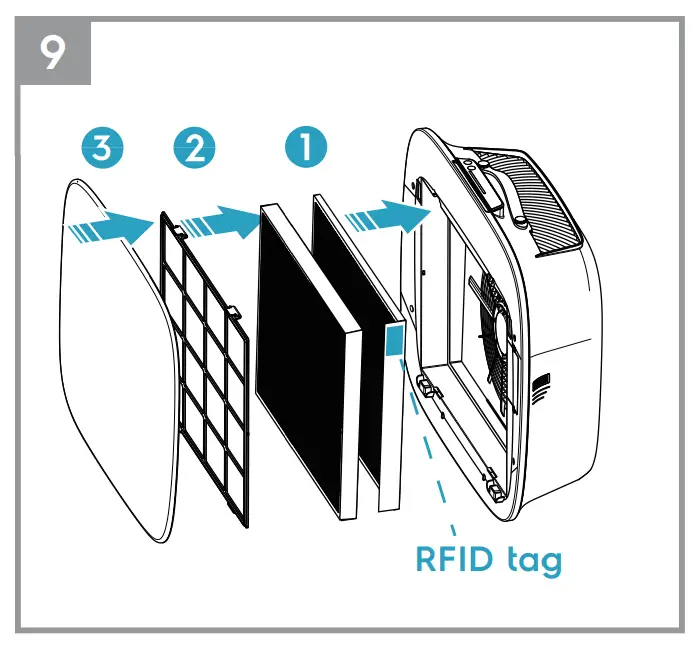 9

3 2 1

RFID tag