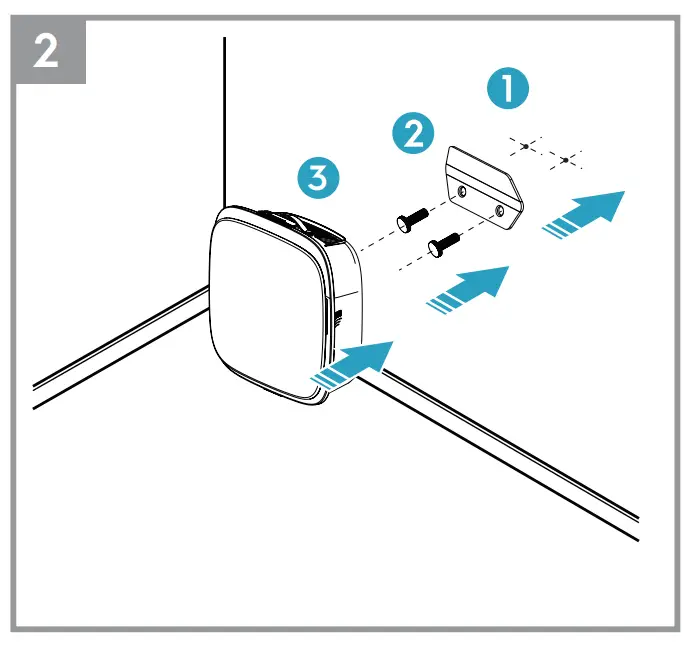 2

1

2

3