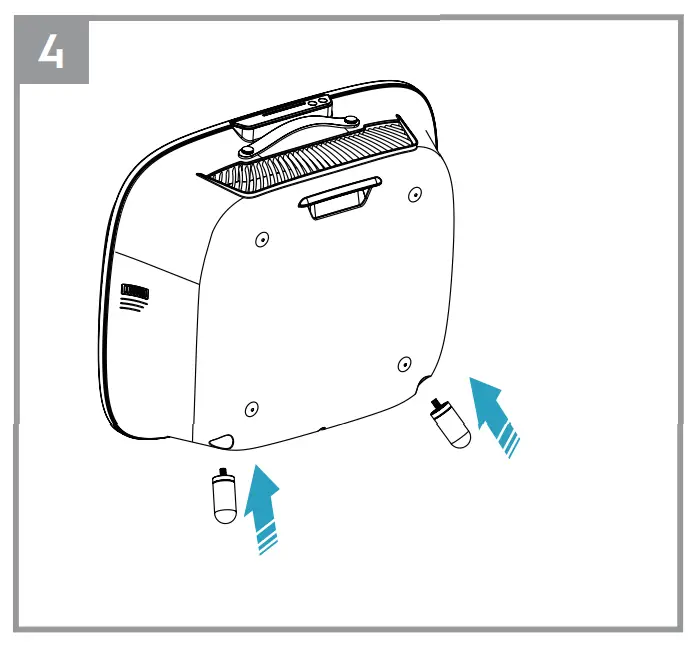 4