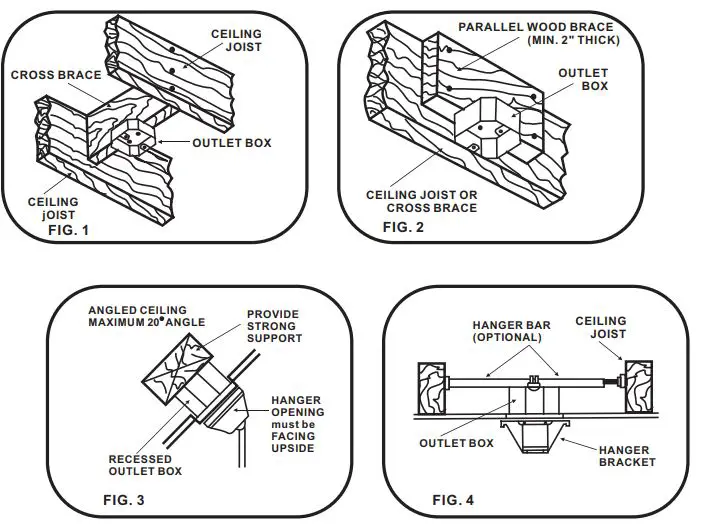 CEILING JOIST

CROSS BRACE

OUTLET BOX

CEILING jOIST

FIG. 1

PARALLEL WOOD BRACE (MIN. 2" THICK)

OUTLET BOX

CEILING JOIST OR CROSS BRACE

FIG. 2

ANGLED CEILING MAXIMUM 20° ANGLE

PROVIDE STRONG SUPPORT

HANGER OPENING must be FACING UPSIDE

RECESSED OUTLET BOX

FIG. 3

HANGER BAR (OPTIONAL)

CEILING JOIST

OUTLET BOX

HANGER BRACKET

FIG. 4