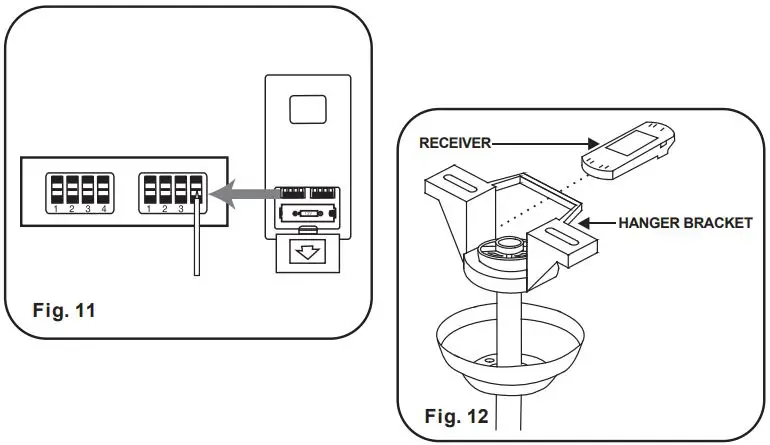 1 2 3 4

1 2 3

Fig. 11

RECEIVER

HANGER BRACKET

Fig. 12