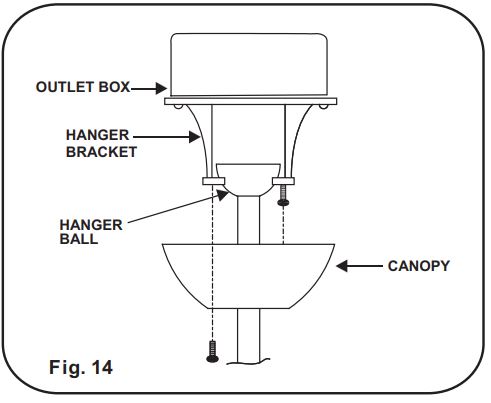 OUTLET BOX

HANGER BRACKET

HANGER BALL

CANOPY

Fig. 14