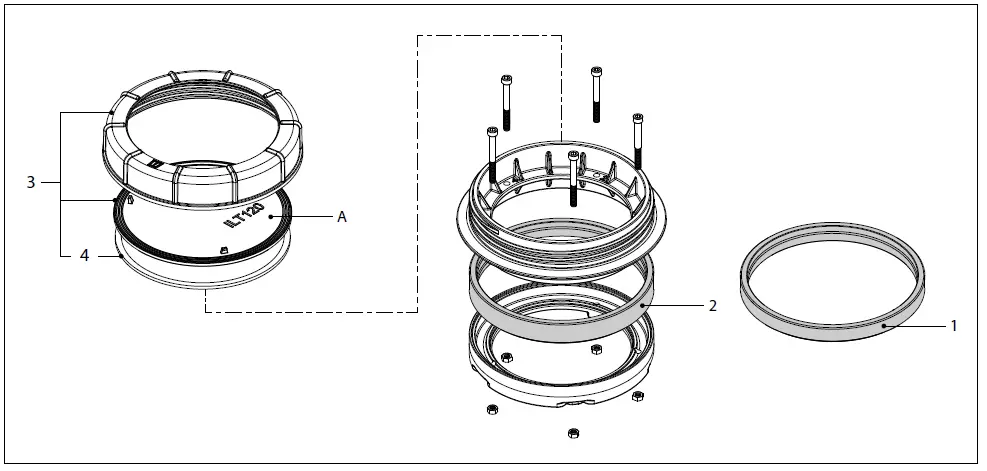 3
4
ILT120
A
2
1