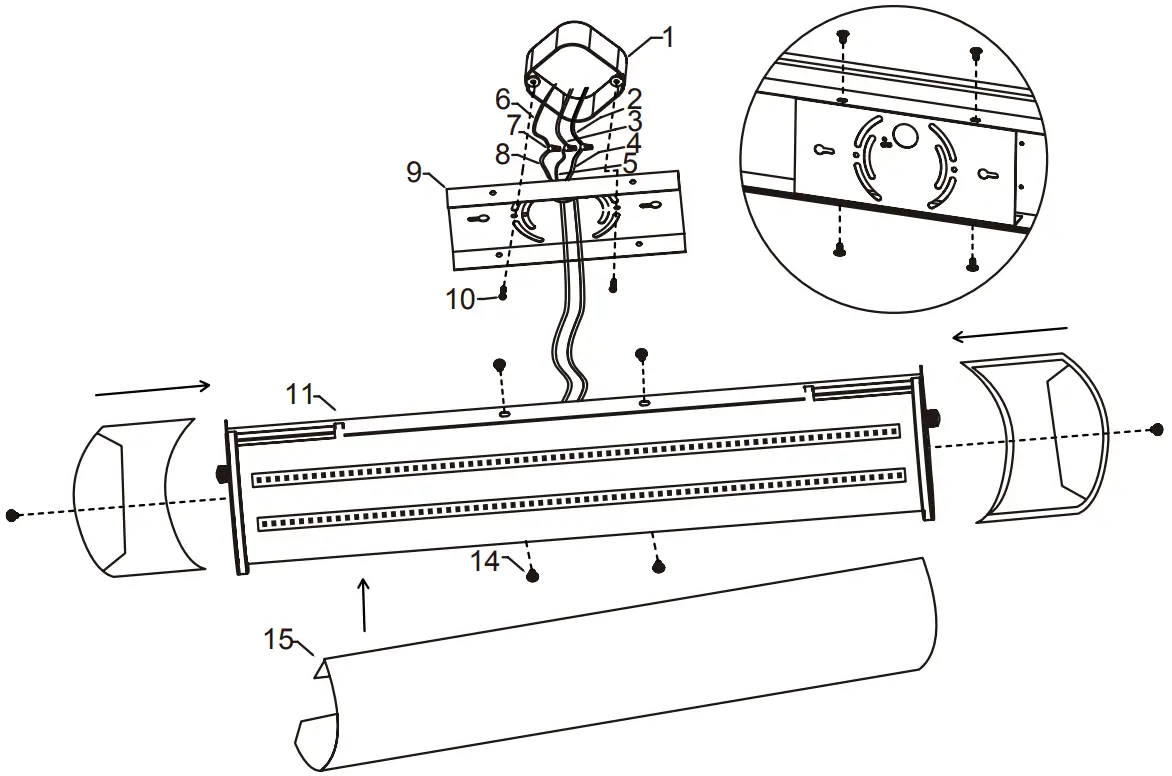 1
6
2
7
3
8
4
5
9
10
11
14
15