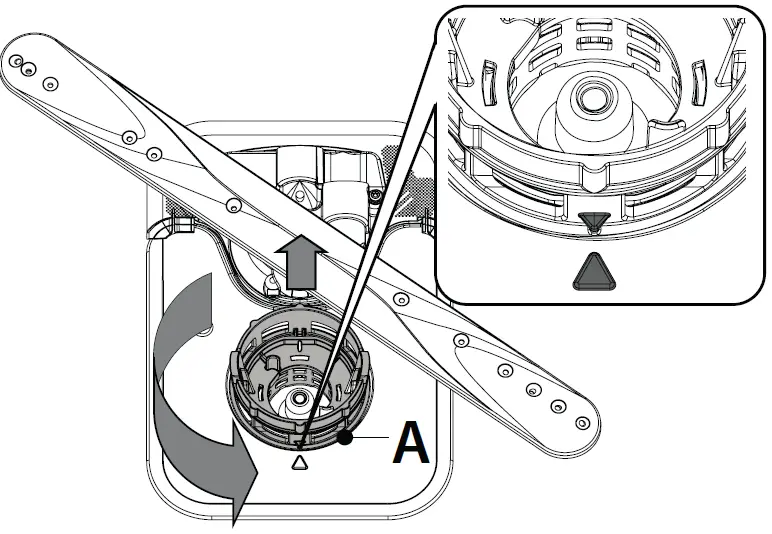 A