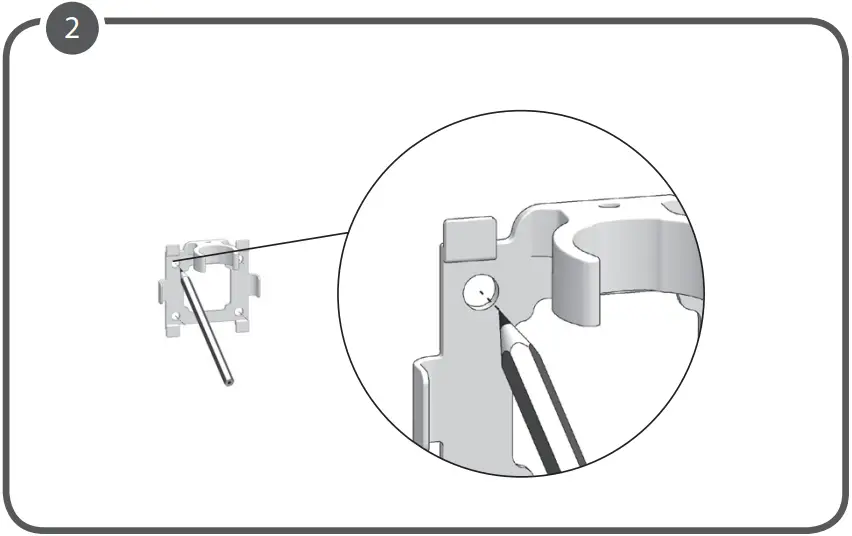 2