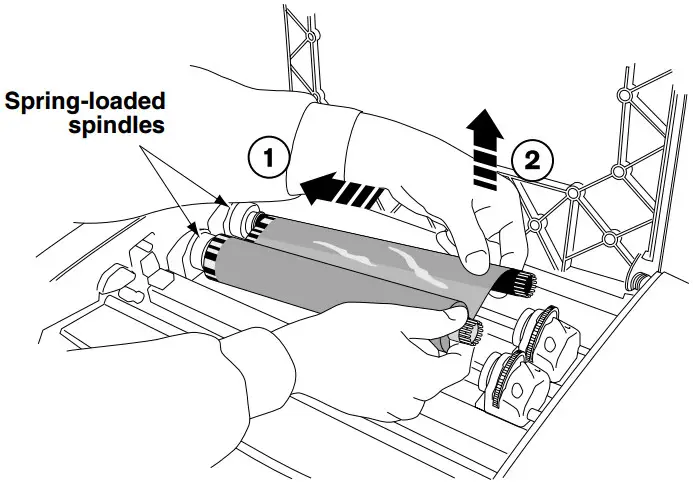 Spring-loaded spindles

1

2