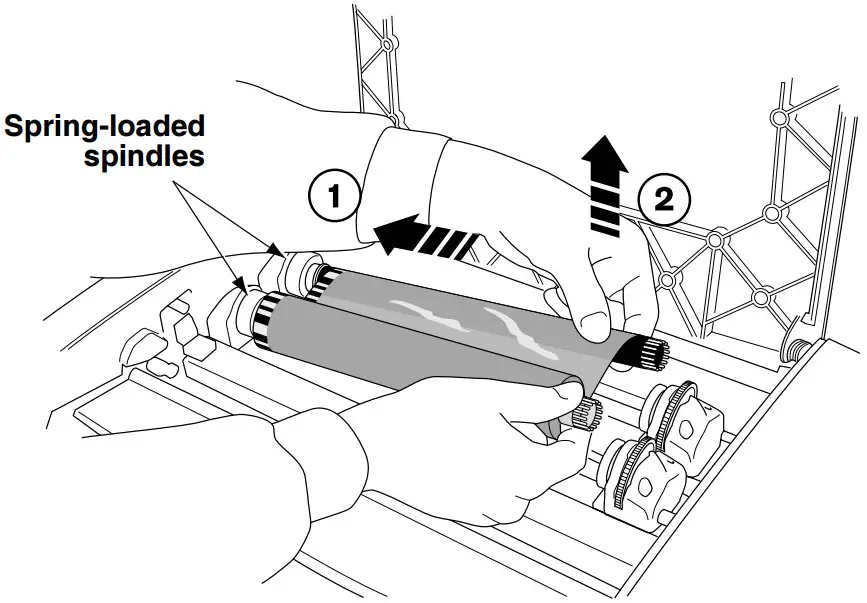 Spring-loaded spindles

1

2