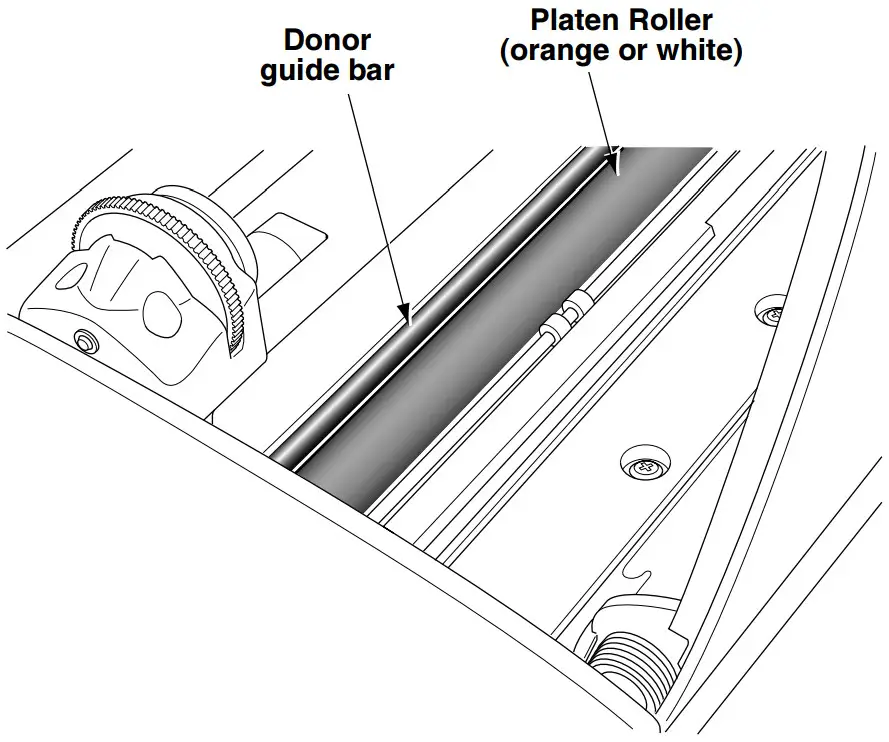 Donor guide bar

Platen Roller (orange or white)