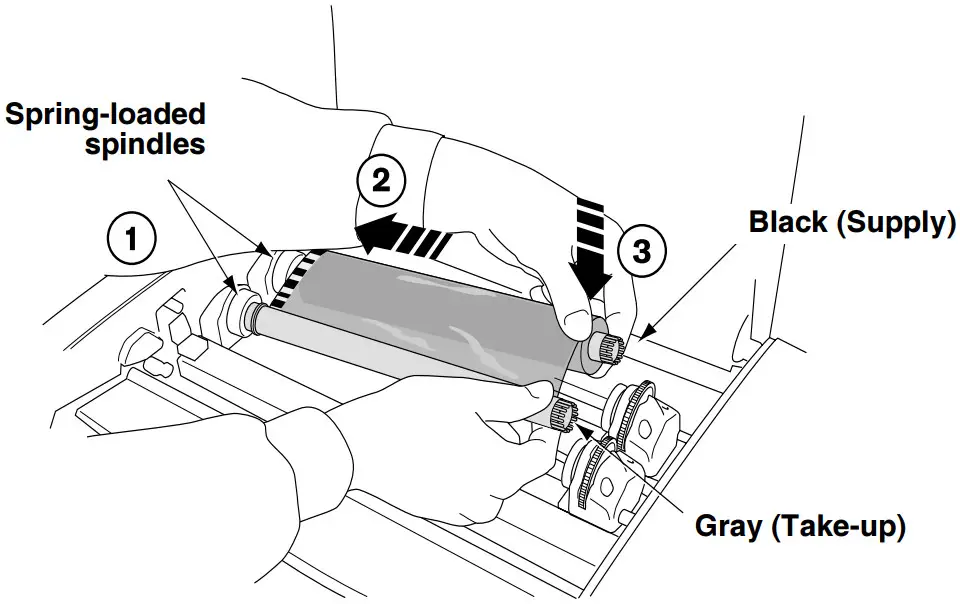 Spring-loaded spindles

1

2

3

Black (Supply)

Gray (Take-up)