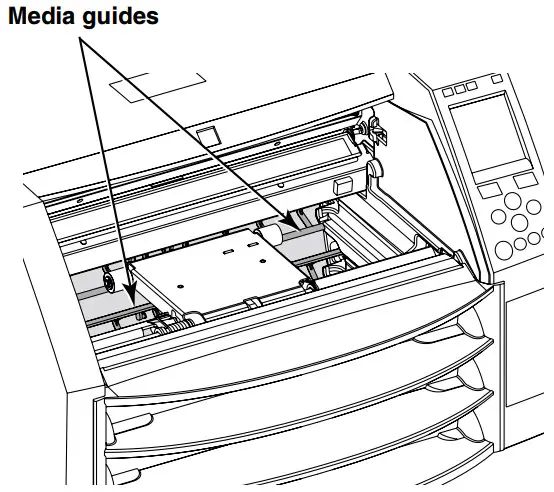 Media guides