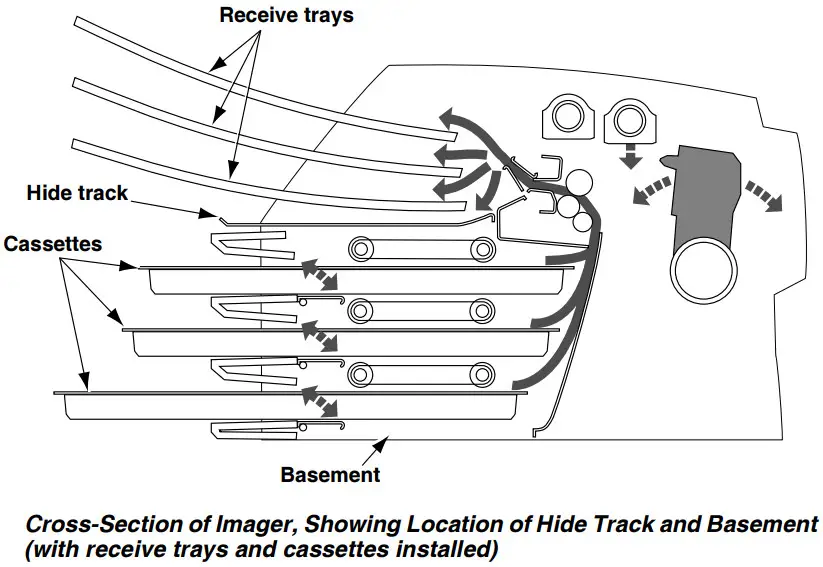 Receive trays

Hide track

Cassettes

Basement

Cross-Section of Imager, Showing Location of Hide Track and Basement (with receive trays and cassettes installed)