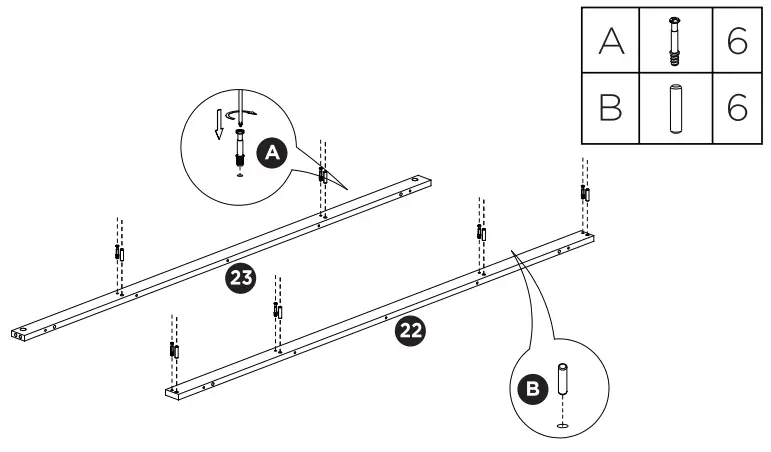 | A |  | 6 |
|---|---|---|
| B |  | 6 |

A

23

22

B