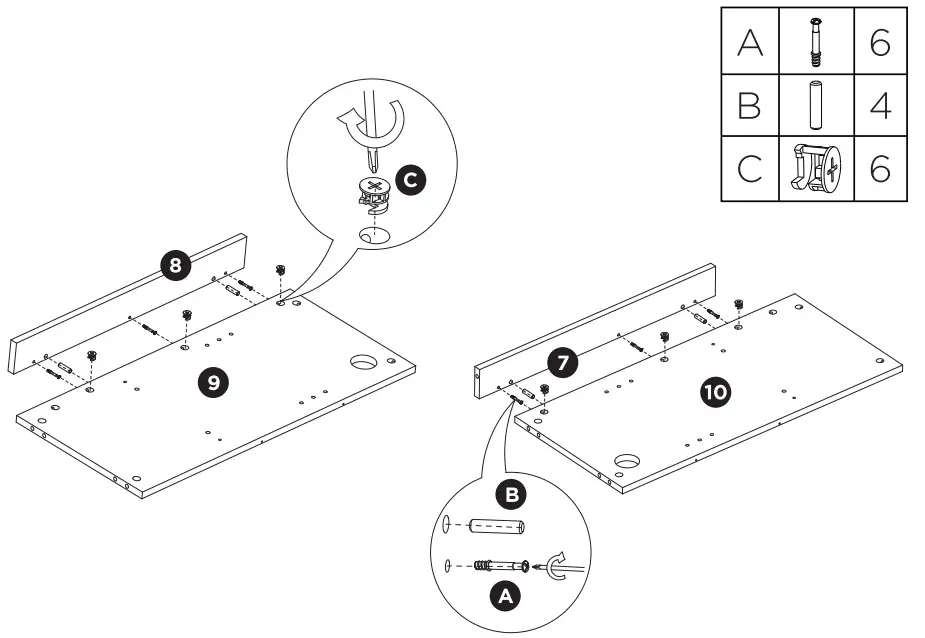 | A |  | 6 |
|---|---|---|
| B |  | 4 |
| C |  | 6 |

C

8

9

7

10

B

A