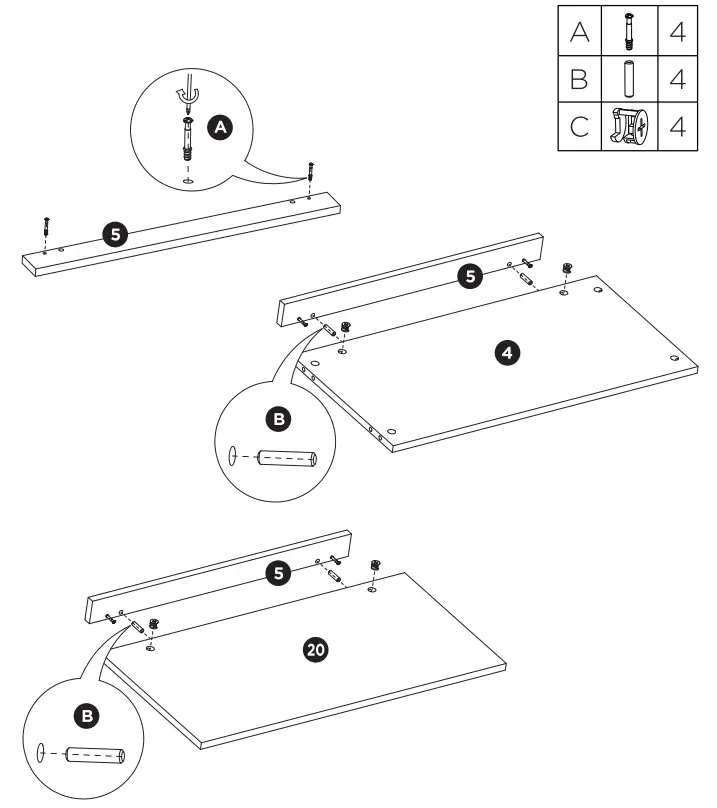 | A |  | 4 |
|---|---|---|
| B |  | 4 |
| C |  | 4 |

A

5

5

4

B

5

20

B