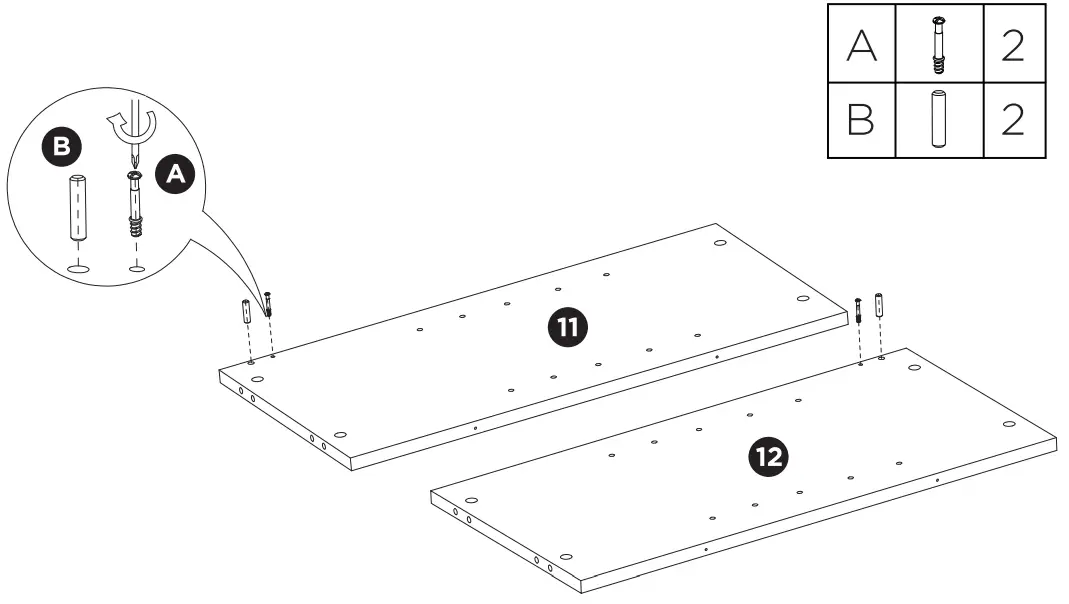 | A |  | 2 |
|---|---|---|
| B |  | 2 |

B
A
11
12