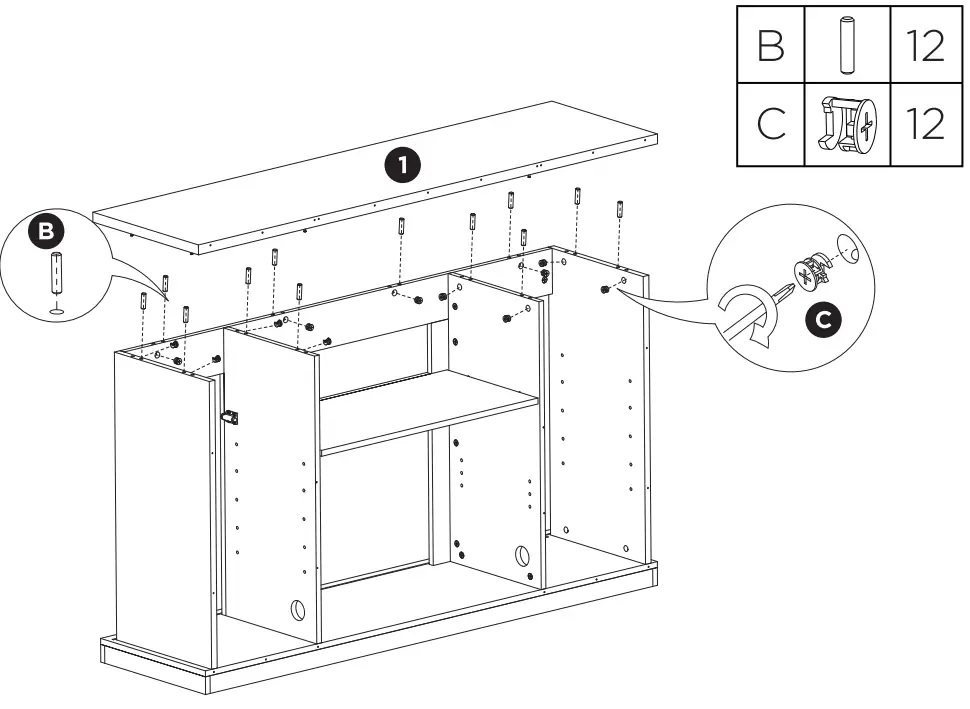 | B | | 12 |
|---|---|---|
| C | | 12 |

1

B

C