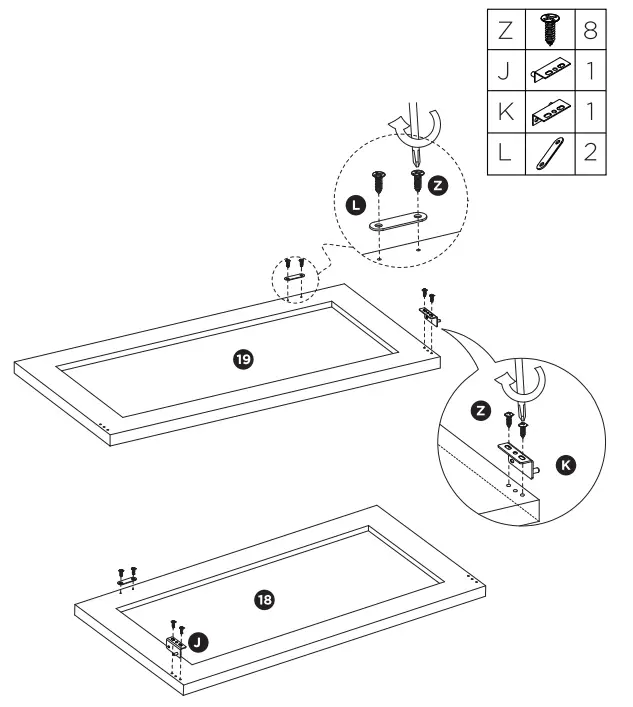 | Z | | 8 |
|---|---|---|
| J | | 1 |
| K | | 1 |
| L | | 2 |

L
Z
19
Z
K
18
J