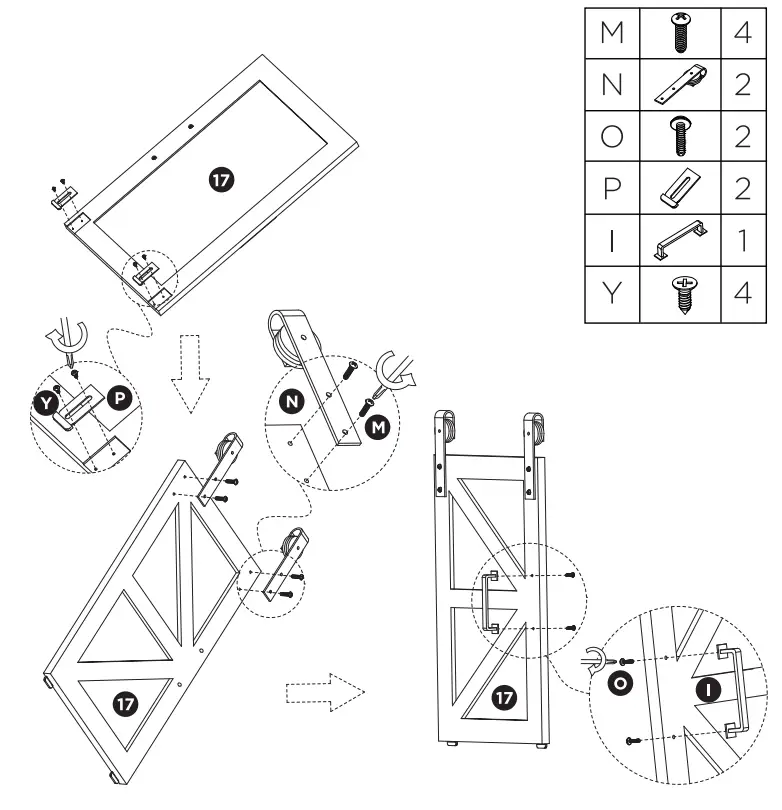 | M | | 4 |
|---|---|---|
| N | | 2 |
| O | | 2 |
| P | | 2 |
| I | | 1 |
| Y | | 4 |

17

Y
P

N
M

17

17

O
I