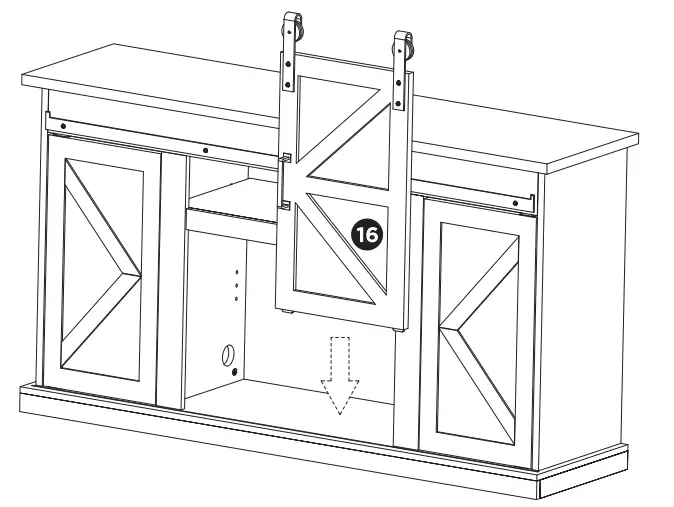 16