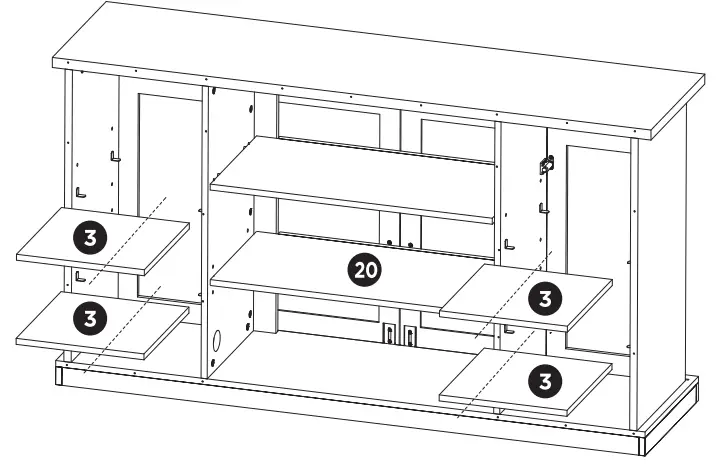 3
3
20
3
3