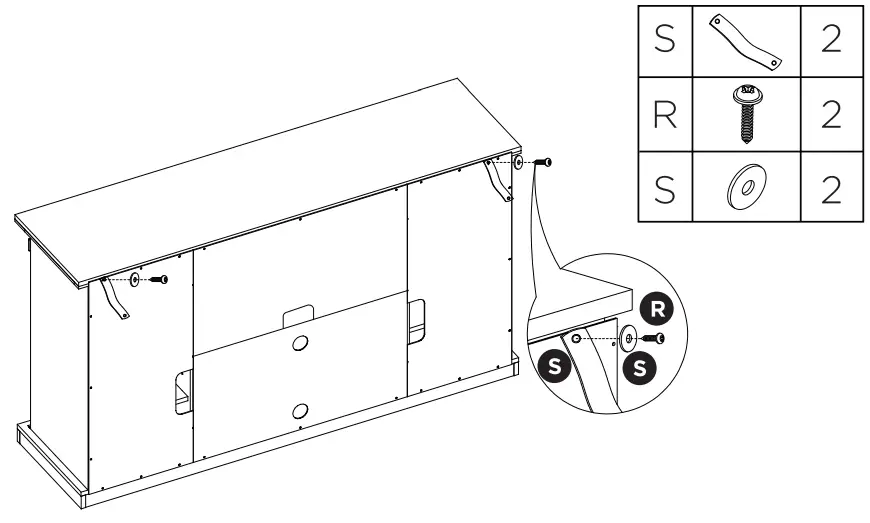 | S |  | 2 |
|---|---|---|
| R |  | 2 |
| S |  | 2 |

R

S

S