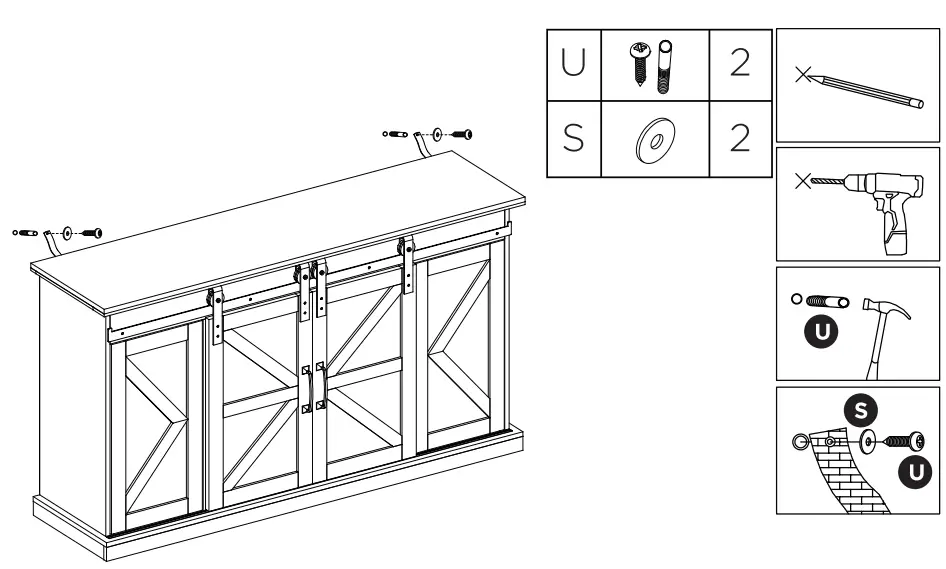 | U |  | 2 |
|---|---|---|
| S |  | 2 |

U

S

U