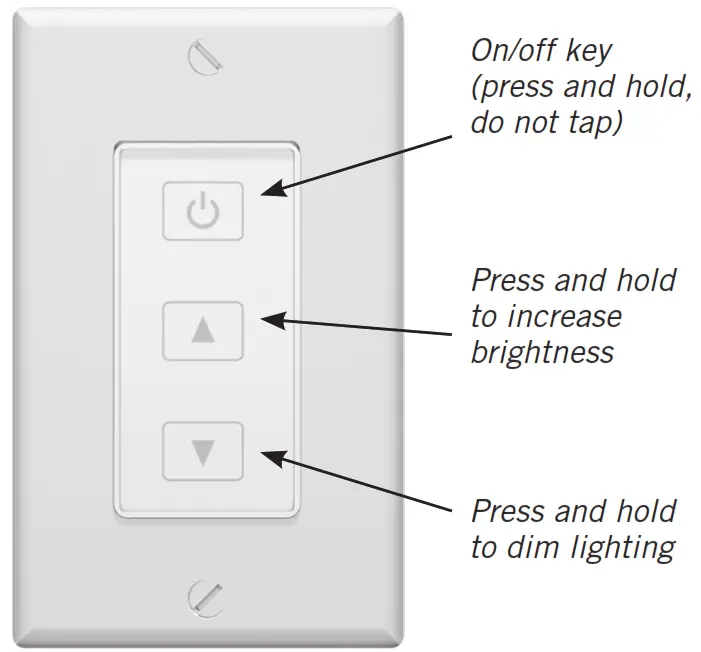 On/off key (press and hold, do not tap)

Press and hold to increase brightness

Press and hold to dim lighting