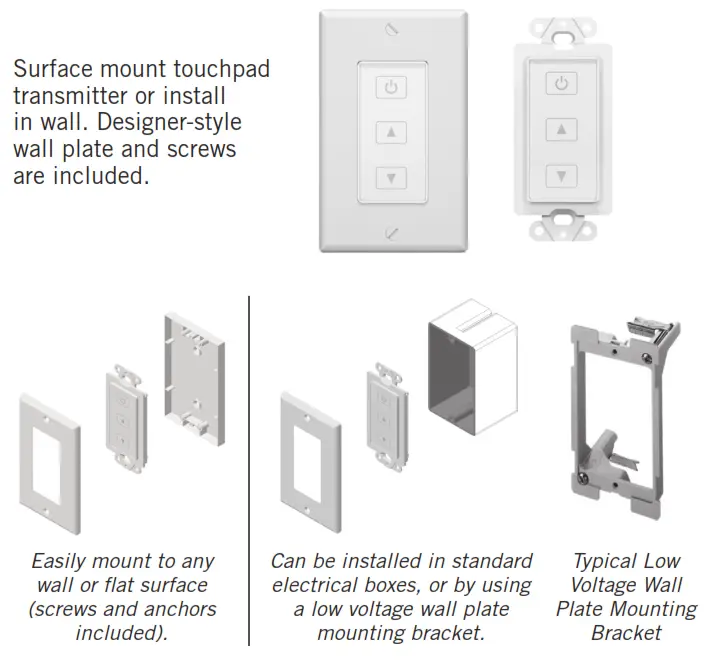 Surface mount touchpad transmitter or install in wall. Designer-style wall plate and screws are included.

Easily mount to any wall or flat surface (screws and anchors included).

Can be installed in standard electrical boxes, or by using a low voltage wall plate mounting bracket.

Typical Low Voltage Wall Plate Mounting Bracket