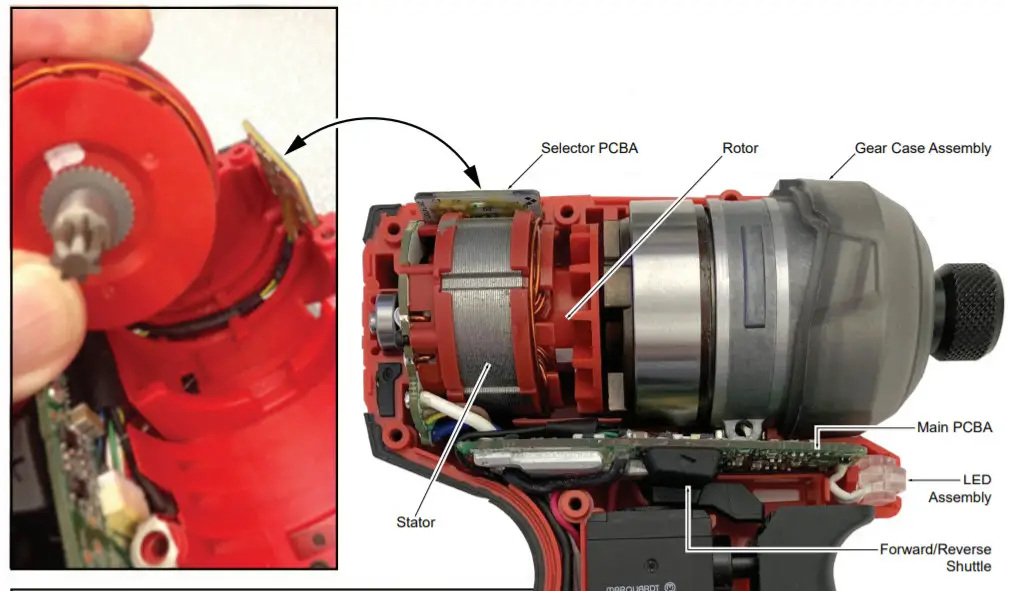 Selector PCBA

Rotor

Gear Case Assembly

Main PCBA

LED Assembly

Stator

Forward/Reverse Shuttle

MARQUARDT