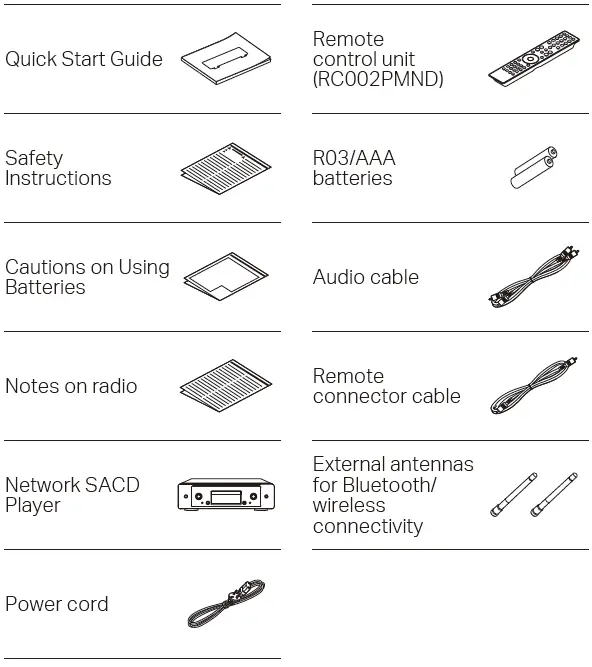 Quick Start Guide

Safety Instructions

Cautions on Using Batteries

Notes on radio

Network SACD Player

Power cord

Remote control unit (RC002PMND)

R03/AAA batteries

Audio cable

Remote connector cable

External antennas for Bluetooth/ wireless connectivity