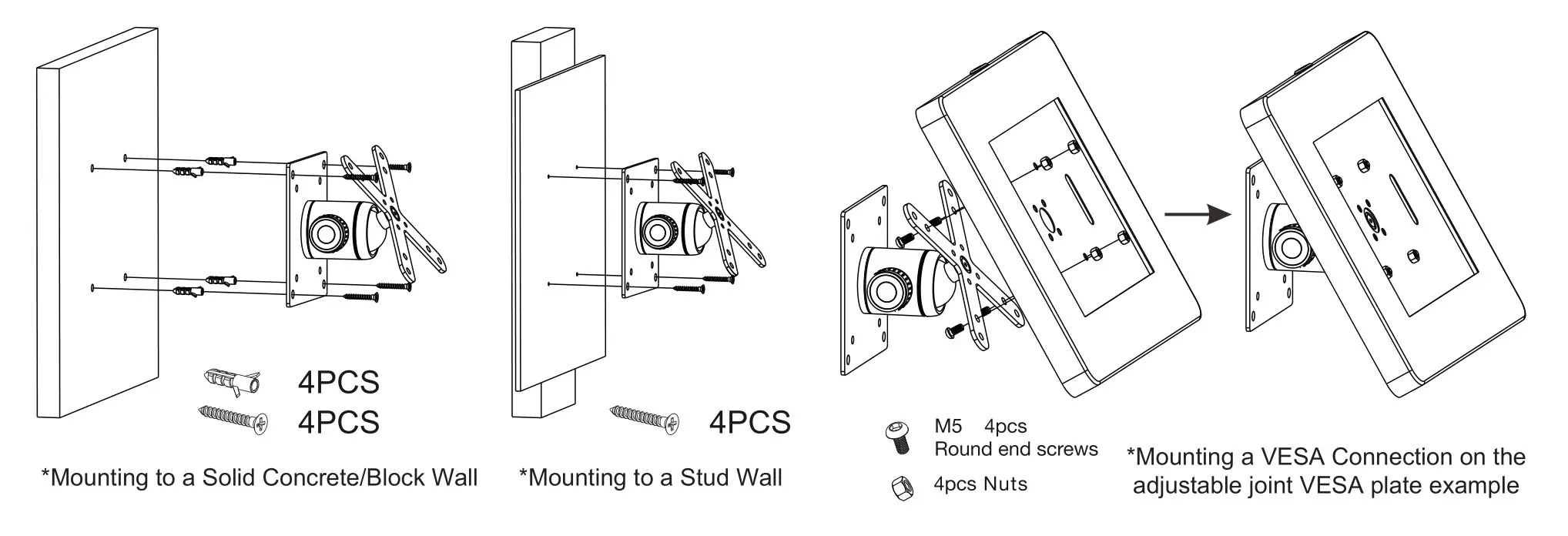 4PCS
4PCS

*Mounting to a Solid Concrete/Block Wall

4PCS

*Mounting to a Stud Wall

M5 4pcs
Round end screws

4pcs Nuts

*Mounting a VESA Connection on the adjustable joint VESA plate example