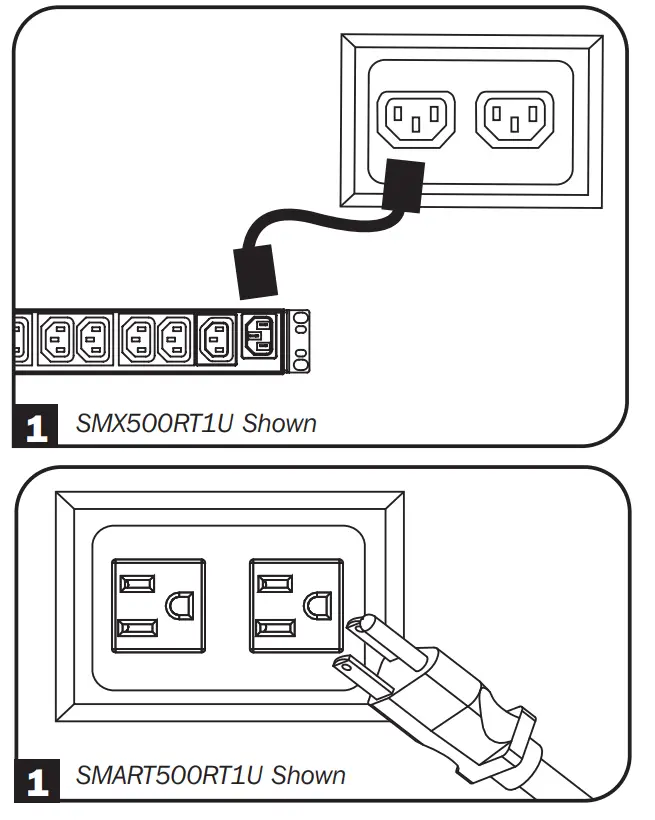 1 SMX500RT1U Shown

1 SMART500RT1U Shown