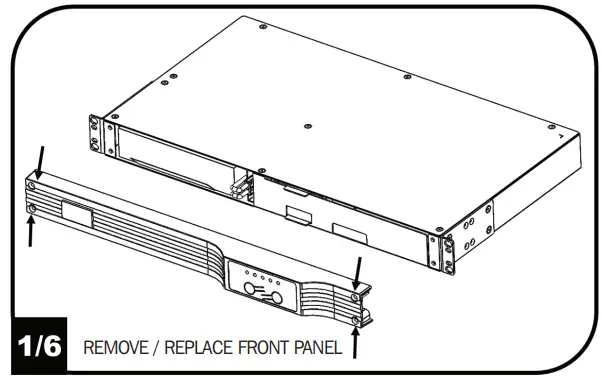 1/6 REMOVE / REPLACE FRONT PANEL