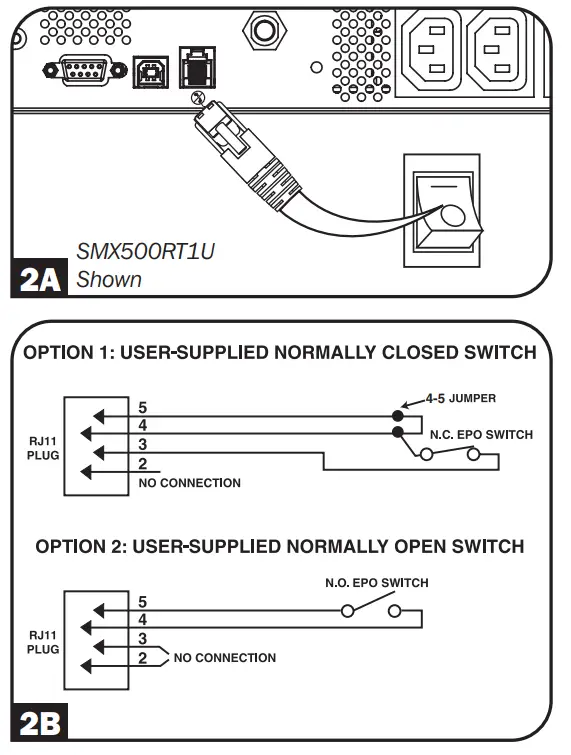 SMX500RT1U
Shown

2A

OPTION 1: USER-SUPPLIED NORMALLY CLOSED SWITCH

RJ11 PLUG

5
4
3
2
NO CONNECTION

4-5 JUMPER
N.C. EPO SWITCH

OPTION 2: USER-SUPPLIED NORMALLY OPEN SWITCH

RJ11 PLUG

5
4
3
2
NO CONNECTION

N.O. EPO SWITCH

2B