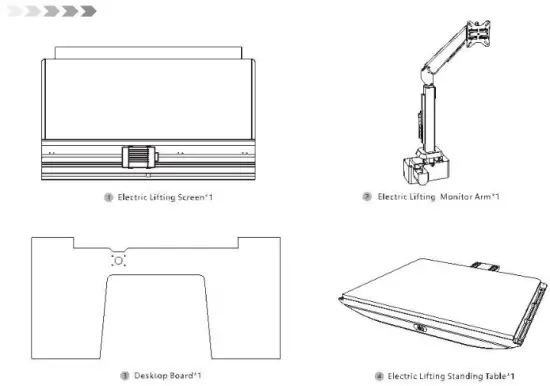 ① Electric Lifting Screen*1

② Electric Lifting Monitor Arm*1

③ Desktop Board*1

④ Electric Lifting Standing Table*1