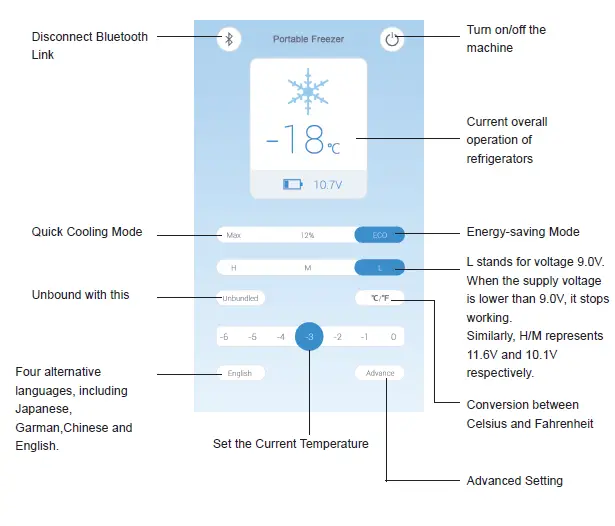 Disconnect Bluetooth Link

Portable Freezer

Turn on/off the machine

-18℃

10.7V

Current overall operation of refrigerators

Quick Cooling Mode

Max 12% ECO

Energy-saving Mode

H M L

L stands for voltage 9.0V. When the supply voltage is lower than 9.0V, it stops working.
Similarly, H/M represents 11.6V and 10.1V respectively.

Unbound with this

Unbundled

℃/℉

-6 -5 -4 -3 -2 -1 0

Four alternative languages, including Japanese, Garman,Chinese and English.

English

Advance

Conversion between Celsius and Fahrenheit

Set the Current Temperature

Advanced Setting