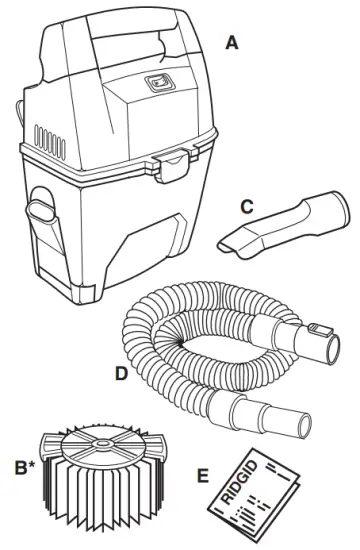 A

C

D

B*

E

RIDGID