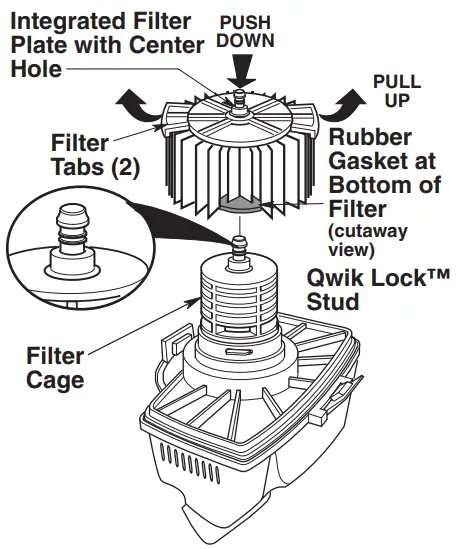 Integrated Filter Plate with Center Hole

PUSH DOWN

PULL UP

Filter Tabs (2)

Rubber Gasket at Bottom of Filter (cutaway view)

Qwik Lock™ Stud

Filter Cage