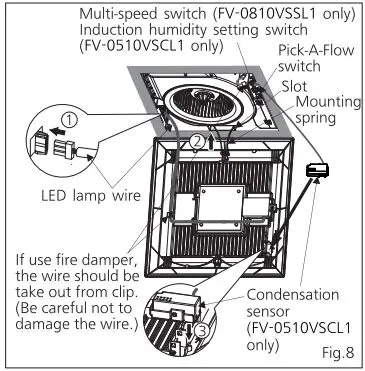 Multi-speed switch (FV-0810VSSL1 only)
Induction humidity setting switch
(FV-0510VSCL1 only)

Pick-A-Flow switch

Slot

Mounting spring

①

②

LED lamp wire

If use fire damper, the wire should be take out from clip. (Be careful not to damage the wire.)

③

Condensation sensor (FV-0510VSCL1 only)

Fig.8