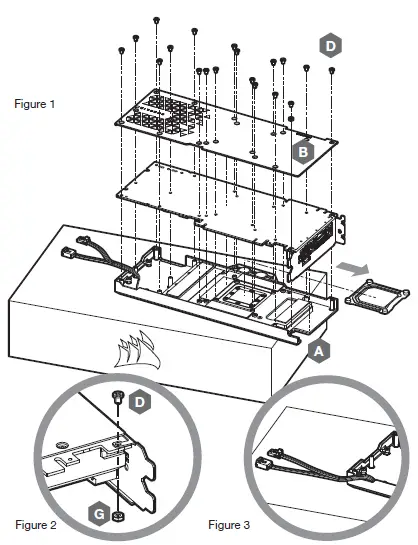 D

Figure 1

B

A

D

G

Figure 2

Figure 3