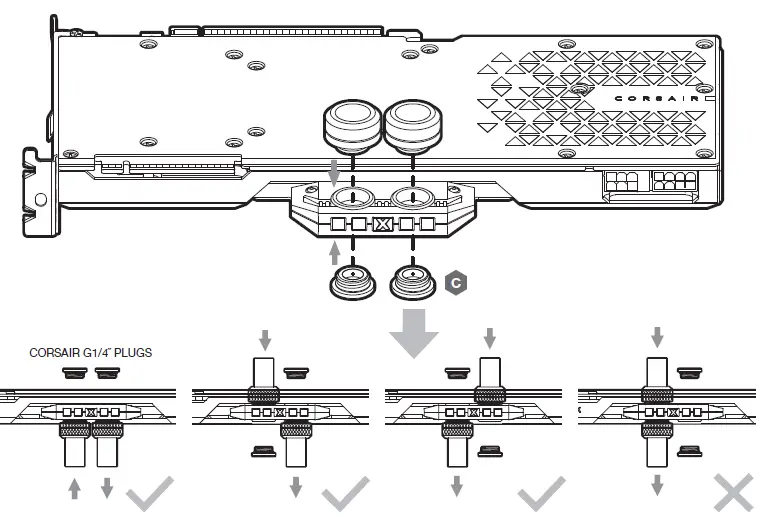 CORSAIR

C

CORSAIR G1/4" PLUGS