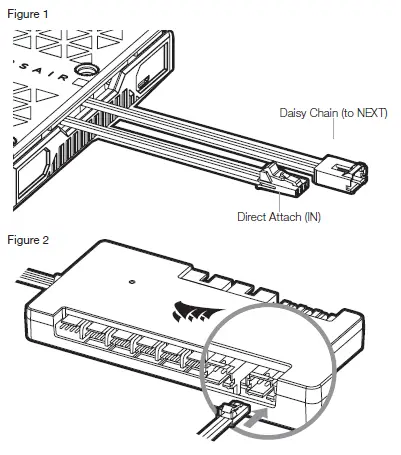 Figure 1

SAIR

Daisy Chain (to NEXT)

Direct Attach (IN)

Figure 2