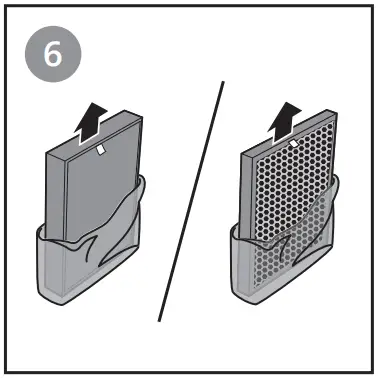 6