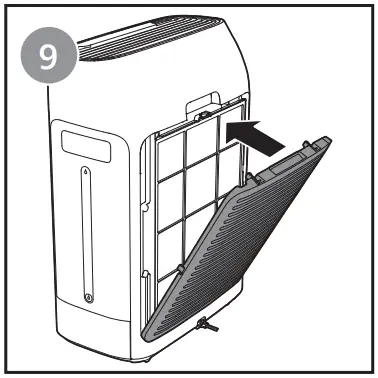 9