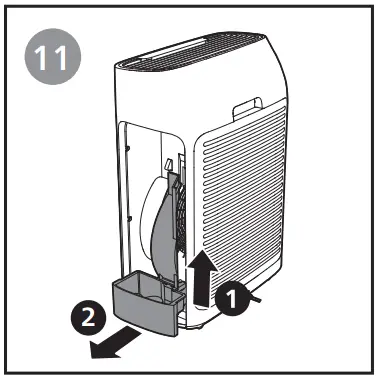 11

1

2