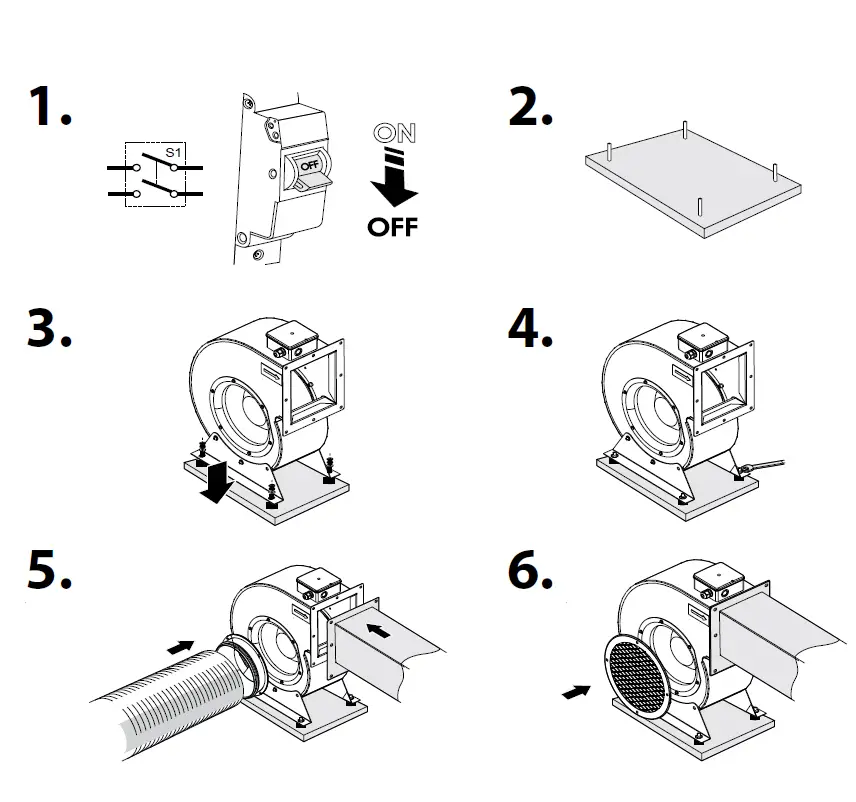 1.

S1

OFF

ON

OFF

2.

3.

4.

5.

6.