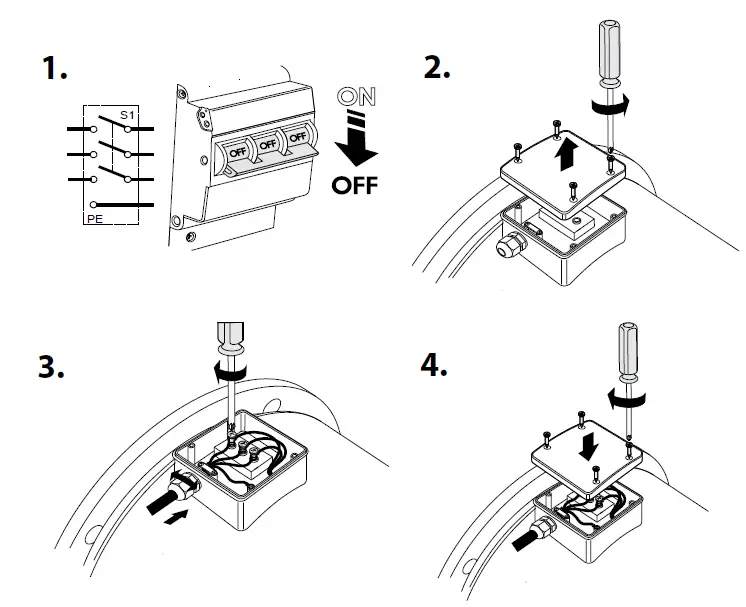 1.

S1

PE

OFF OFF OFF

ON

OFF

2.

3.

4.