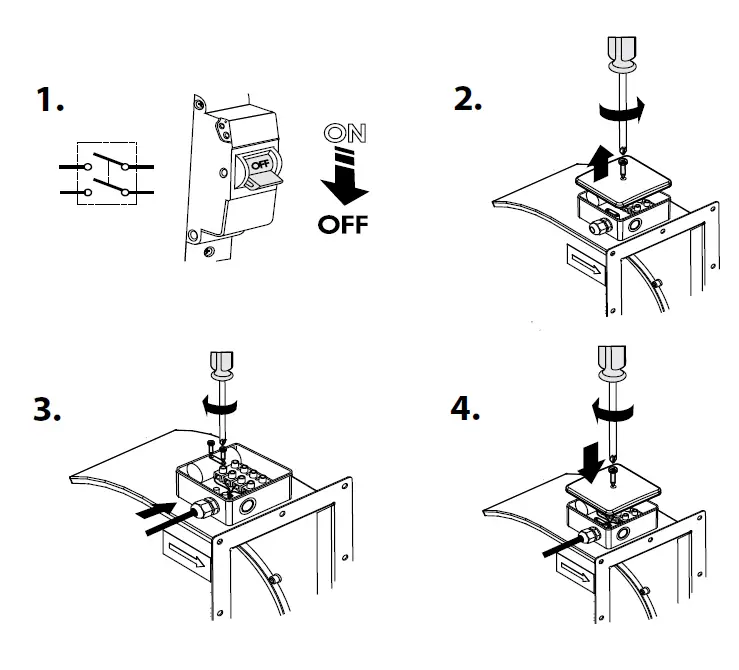 1.

OFF

ON

OFF

2.

3.

4.